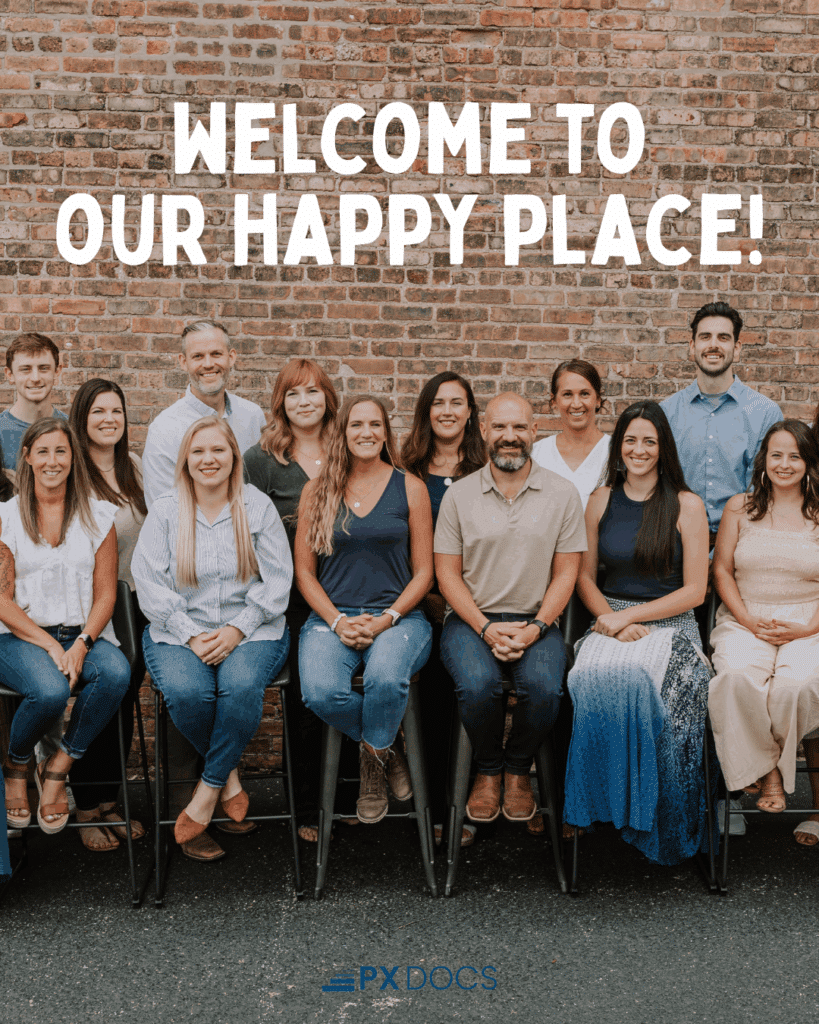 WELCOME TO OUR HAPPY PLACE!

PX DOCS